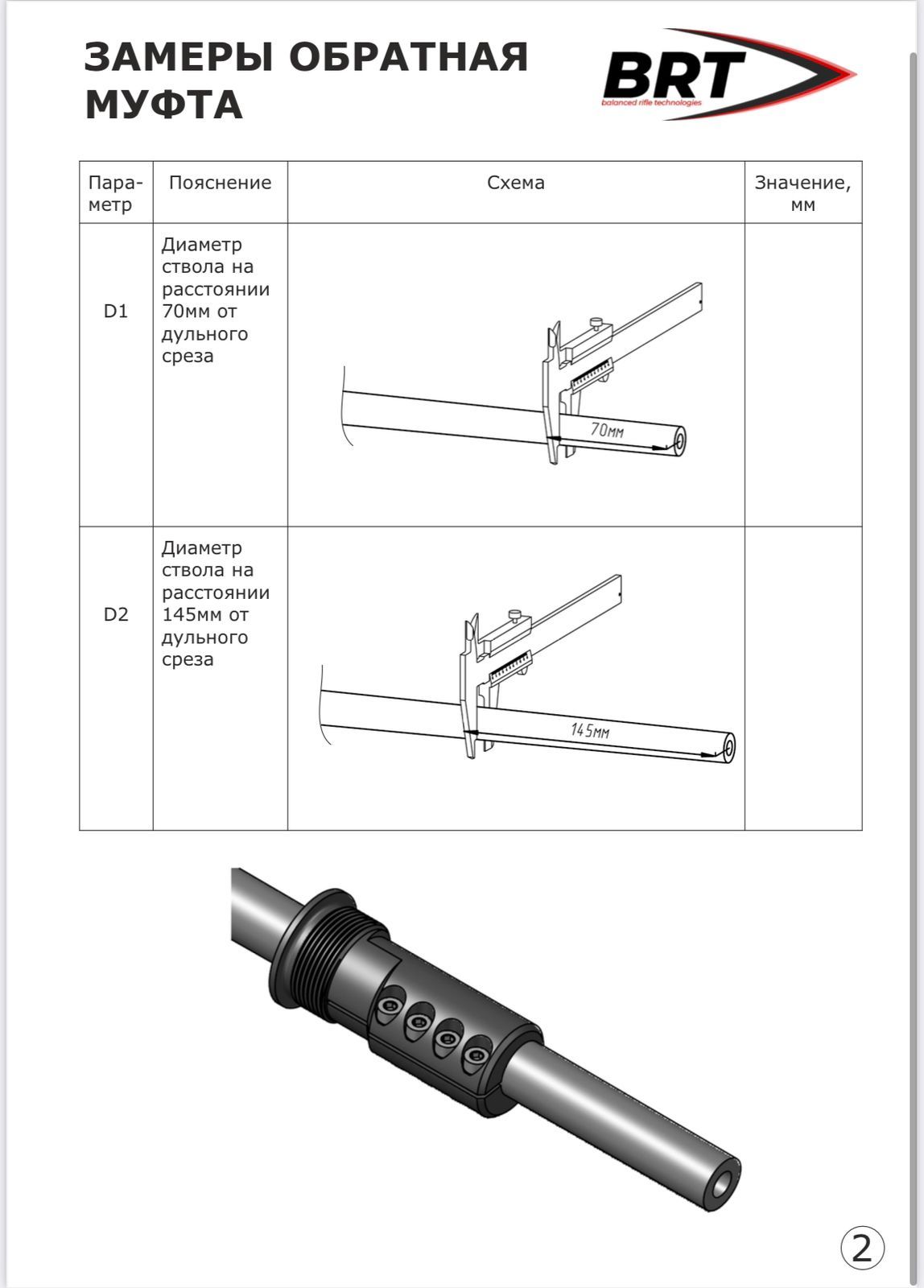 ЗАМЕРЫ ОБРАТНАЯ МУФТА

BRT
balanced rifle technologies

| Параметр | Пояснение | Схема | Значение, мм |
|---|---|---|---|
| D1 | Диаметр ствола на расстоянии 70мм от дульного среза | 70мм | |
| D2 | Диаметр ствола на расстоянии 145мм от дульного среза | 145мм | |

2